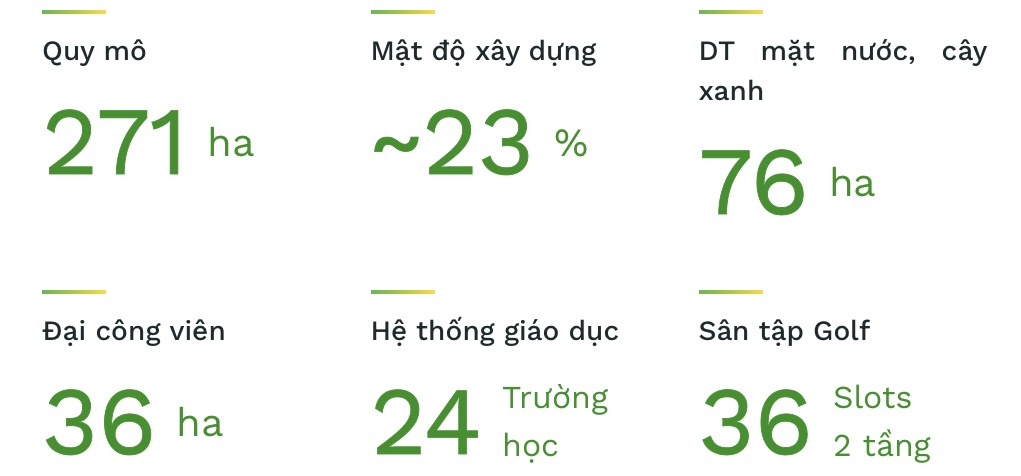 Quy mô

271 ha

Mật độ xây dựng

~23 %

DT mặt nước, cây xanh

76 ha

Đại công viên

36 ha

Hệ thống giáo dục

24 Trường học

Sân tập Golf

36 Slots 2 tầng